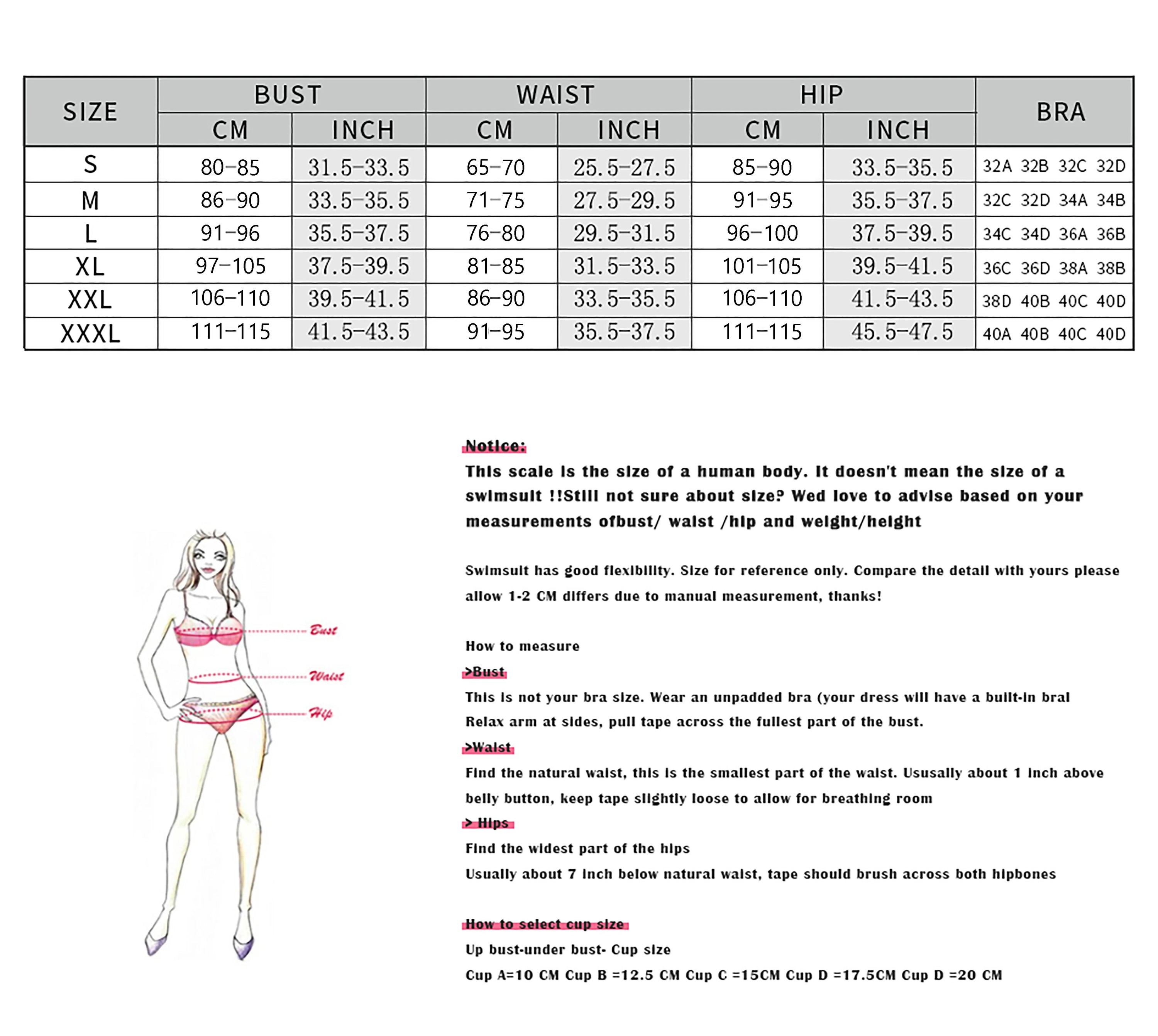 | SIZE | BUST CM | BUST INCH | WAIST CM | WAIST INCH | HIP CM | HIP INCH | BRA |
|---|---|---|---|---|---|---|---|
| S | 80-85 | 31.5-33.5 | 65-70 | 25.5-27.5 | 85-90 | 33.5-35.5 | 32A 32B 32C 32D |
| M | 86-90 | 33.5-35.5 | 71-75 | 27.5-29.5 | 91-95 | 35.5-37.5 | 32C 32D 34A 34B |
| L | 91-96 | 35.5-37.5 | 76-80 | 29.5-31.5 | 96-100 | 37.5-39.5 | 34C 34D 36A 36B |
| XL | 97-105 | 37.5-39.5 | 81-85 | 31.5-33.5 | 101-105 | 39.5-41.5 | 36C 36D 38A 38B |
| XXL | 106-110 | 39.5-41.5 | 86-90 | 33.5-35.5 | 106-110 | 41.5-43.5 | 38D 40B 40C 40D |
| XXXL | 111-115 | 41.5-43.5 | 91-95 | 35.5-37.5 | 111-115 | 45.5-47.5 | 40A 40B 40C 40D |

Bust
Waist
Hip

Notice:
This scale is the size of a human body. It doesn't mean the size of a swimsuit !!Still not sure about size? Wed love to advise based on your measurements ofbust/ waist /hip and weight/height

Swimsuit has good flexibility. Size for reference only. Compare the detail with yours please allow 1-2 CM differs due to manual measurement, thanks!

How to measure
>Bust
This is not your bra size. Wear an unpadded bra (your dress will have a built-in bral
Relax arm at sides, pull tape across the fullest part of the bust.
>Waist
Find the natural waist, this is the smallest part of the waist. Ususally about 1 inch above belly button, keep tape slightly loose to allow for breathing room
> Hips
Find the widest part of the hips
Usually about 7 inch below natural waist, tape should brush across both hipbones

How to select cup size
Up bust-under bust- Cup size
Cup A=10 CM Cup B =12.5 CM Cup C =15CM Cup D =17.5CM Cup D =20 CM